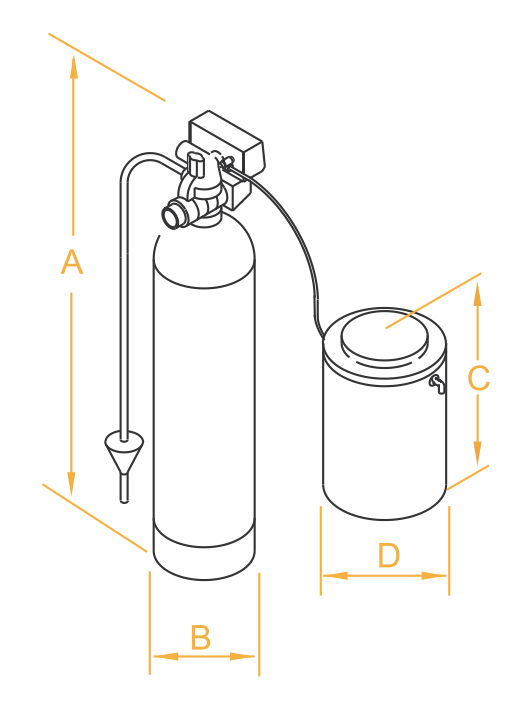 A
C
D
B