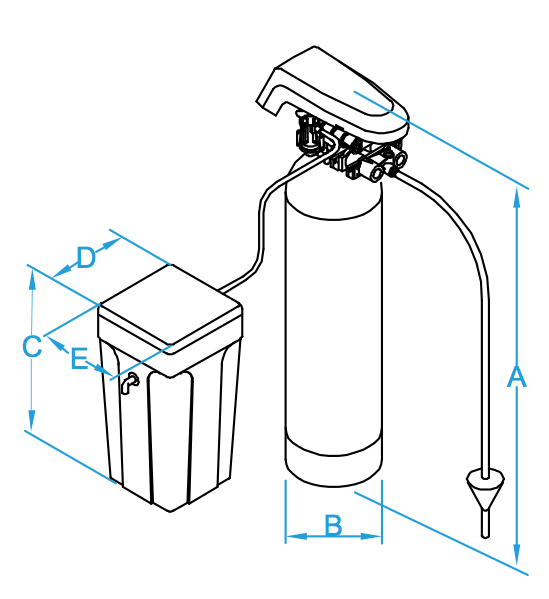 D
C
E
A
B